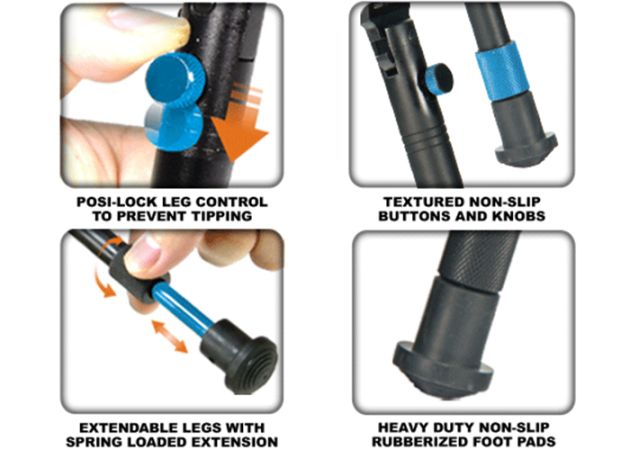 POSI-LOCK LEG CONTROL TO PREVENT TIPPING

TEXTURED NON-SLIP BUTTONS AND KNOBS

EXTENDABLE LEGS WITH SPRING LOADED EXTENSION

HEAVY DUTY NON-SLIP RUBBERIZED FOOT PADS